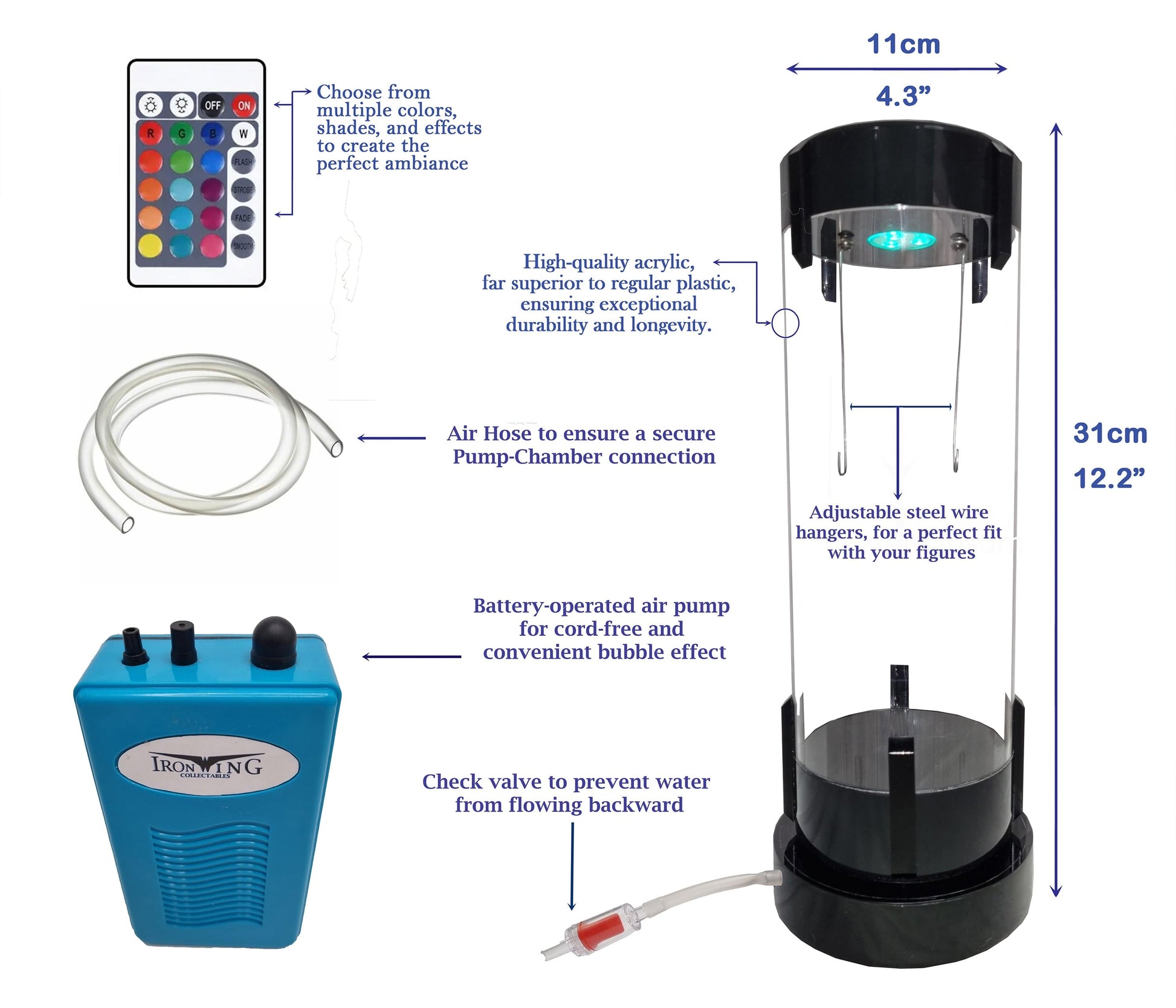 OFF
ON
R
G
B
W
FLASH
STROBE
FADE
SMOOTH

Choose from multiple colors, shades, and effects to create the perfect ambiance

11cm
4.3”

High-quality acrylic, far superior to regular plastic, ensuring exceptional durability and longevity.

Air Hose to ensure a secure Pump-Chamber connection

31cm
12.2”

Adjustable steel wire hangers, for a perfect fit with your figures

Battery-operated air pump for cord-free and convenient bubble effect

IRON WING
COLLECTABLES

Check valve to prevent water from flowing backward